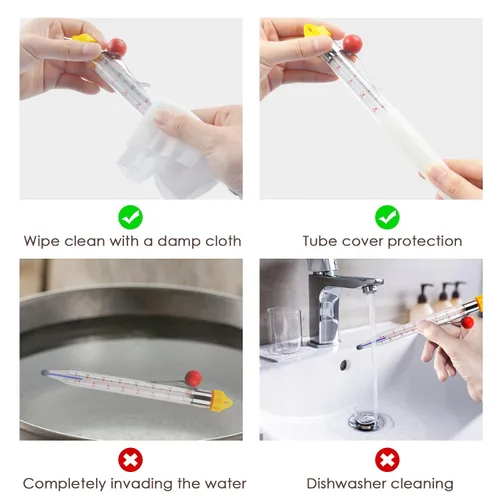 Wipe clean with a damp cloth

Tube cover protection

Completely invading the water

Dishwasher cleaning