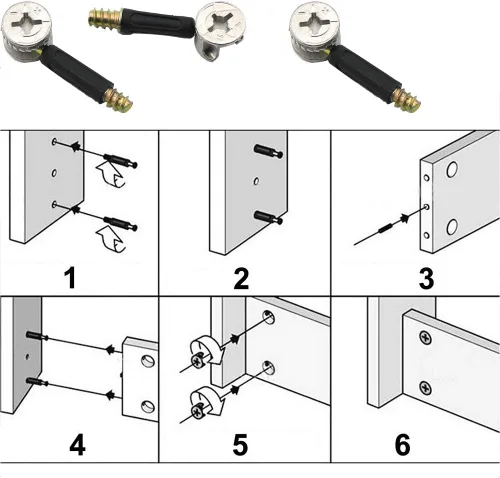 1

2

3

4

5

6