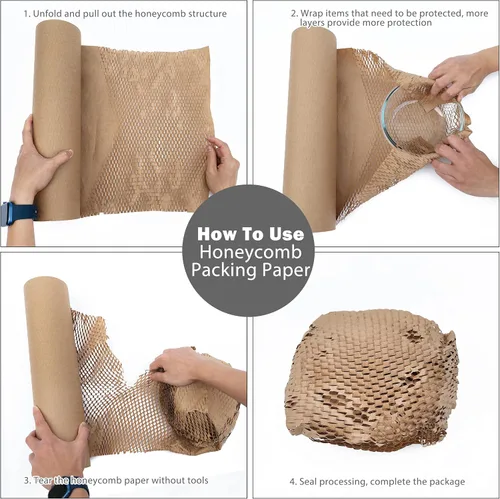 1. Unfold and pull out the honeycomb structure

2. Wrap items that need to be protected, more layers provide more protection

How To Use
Honeycomb
Packing Paper

3. Tear the honeycomb paper without tools

4. Seal processing, complete the package