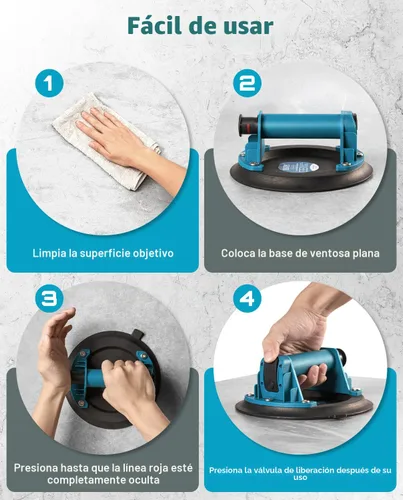 Fácil de usar

1

Limpia la superficie objetivo

2

Coloca la base de ventosa plana

3

Presiona hasta que la línea roja esté completamente oculta

4

Presiona la válvula de liberación después de su uso