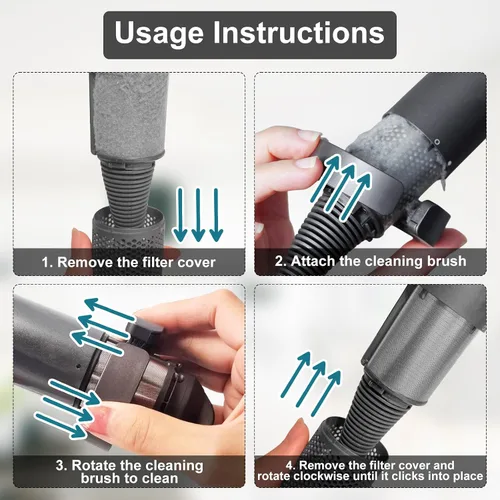 Usage Instructions

1. Remove the filter cover

2. Attach the cleaning brush

3. Rotate the cleaning brush to clean

4. Remove the filter cover and rotate clockwise until it clicks into place