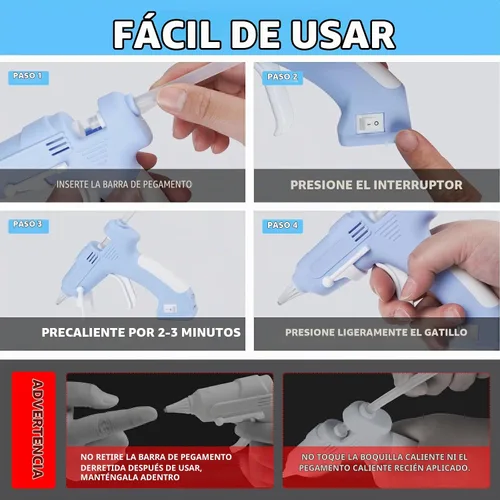 FÁCIL DE USAR

PASO 1
INSERTE LA BARRA DE PEGAMENTO

PASO 2
PRESIONE EL INTERRUPTOR

PASO 3
PRECALIENTE POR 2-3 MINUTOS

PASO 4
PRESIONE LIGERAMENTE EL GATILLO

ADVERTENCIA

NO RETIRE LA BARRA DE PEGAMENTO DERRETIDA DESPUÉS DE USAR, MANTÉNGALA ADENTRO

NO TOQUE LA BOQUILLA CALIENTE NI EL PEGAMENTO CALIENTE RECIÉN APLICADO.