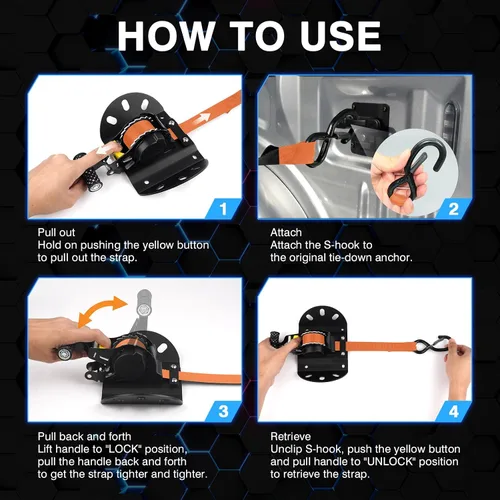 HOW TO USE

1

Pull out
Hold on pushing the yellow button to pull out the strap.

2

Attach
Attach the S-hook to the original tie-down anchor.

3

Pull back and forth
Lift handle to "LOCK" position, pull the handle back and forth to get the strap tighter and tighter.

4

Retrieve
Unclip S-hook, push the yellow button and pull handle to "UNLOCK" position to retrieve the strap.