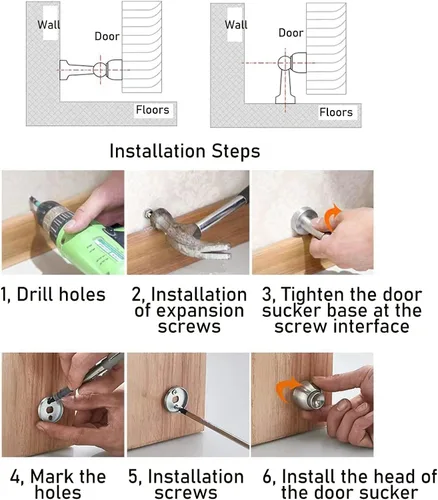 Wall

Door

Floors

Wall

Door

Floors

Installation Steps

1, Drill holes

2, Installation of expansion screws

3, Tighten the door sucker base at the screw interface

4, Mark the holes

5, Installation screws

6, Install the head of the door sucker