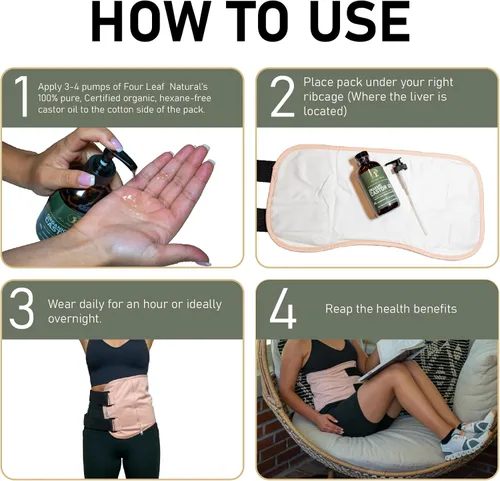 HOW TO USE

1 Apply 3-4 pumps of Four Leaf Natural's 100% pure, Certified organic, hexane-free castor oil to the cotton side of the pack.

2 Place pack under your right ribcage (Where the liver is located)

ORGANIC CASTOR OIL

3 Wear daily for an hour or ideally overnight.

4 Reap the health benefits