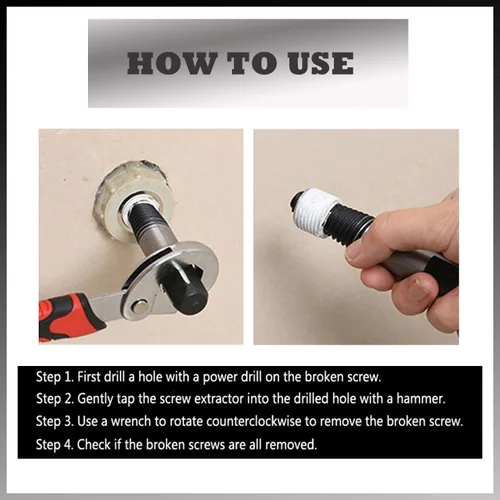 HOW TO USE

Step 1. First drill a hole with a power drill on the broken screw.
Step 2. Gently tap the screw extractor into the drilled hole with a hammer.
Step 3. Use a wrench to rotate counterclockwise to remove the broken screw.
Step 4. Check if the broken screws are all removed.