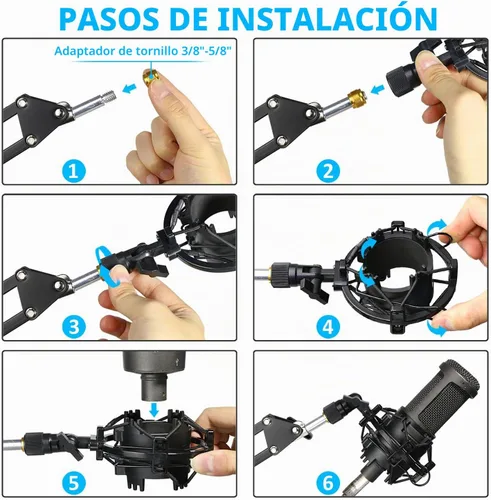 PASOS DE INSTALACIÓN

Adaptador de tornillo 3/8"-5/8"

1

2

3

4

5

6