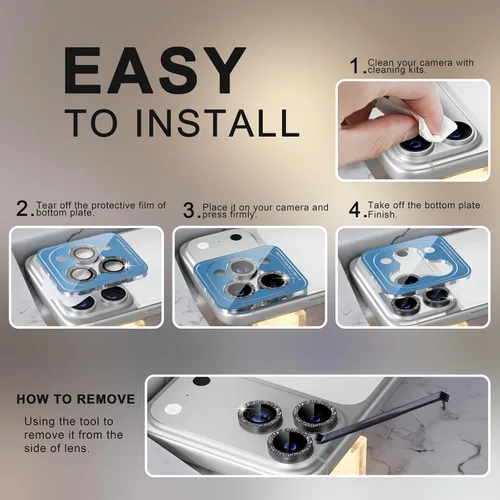 EASY
TO INSTALL

1. Clean your camera with cleaning kits.

2. Tear off the protective film of bottom plate.

3. Place it on your camera and press firmly.

4. Take off the bottom plate. Finish.

HOW TO REMOVE

Using the tool to remove it from the side of lens.