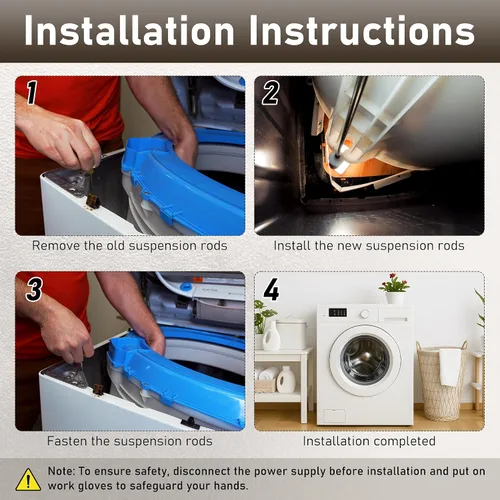 Installation Instructions

1

Remove the old suspension rods

2

Install the new suspension rods

3

Fasten the suspension rods

4

Installation completed

Note: To ensure safety, disconnect the power supply before installation and put on work gloves to safeguard your hands.