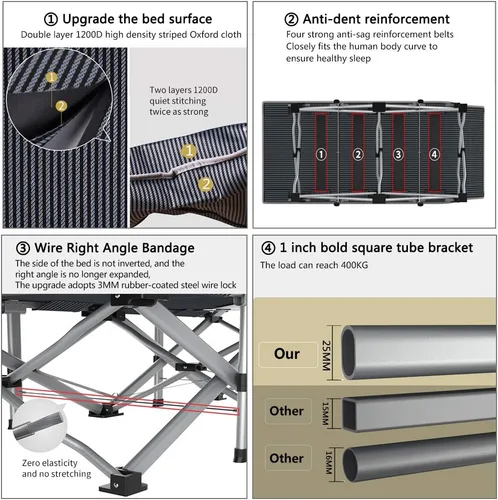 ① Upgrade the bed surface
Double layer 1200D high density striped Oxford cloth

1
2

Two layers 1200D
quiet stitching
twice as strong

1
2

② Anti-dent reinforcement
Four strong anti-sag reinforcement belts
Closely fits the human body curve to
ensure healthy sleep

① ② ③ ④

③ Wire Right Angle Bandage
The side of the bed is not inverted, and the right angle is no longer expanded,
The upgrade adopts 3MM rubber-coated steel wire lock

Zero elasticity
and no stretching

④ 1 inch bold square tube bracket
The load can reach 400KG

Our
25MM

Other
15MM

Other
16MM