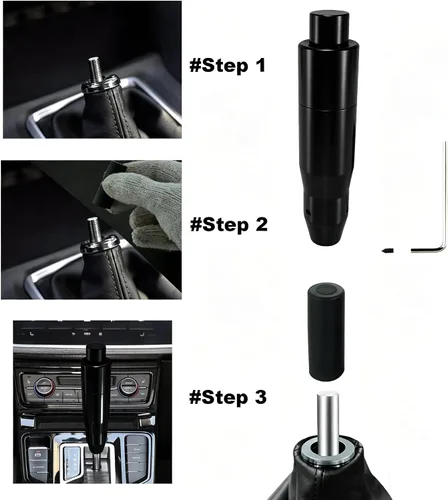 #Step 1

#Step 2

#Step 3