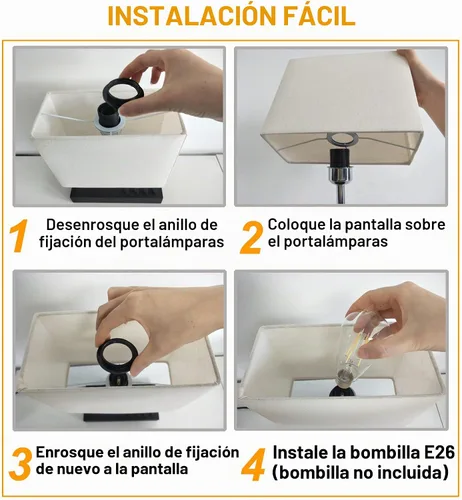 INSTALACIÓN FÁCIL

1 Desenrosque el anillo de fijación del portalámparas

2 Coloque la pantalla sobre el portalámparas

3 Enrosque el anillo de fijación de nuevo a la pantalla

4 Instale la bombilla E26 (bombilla no incluida)