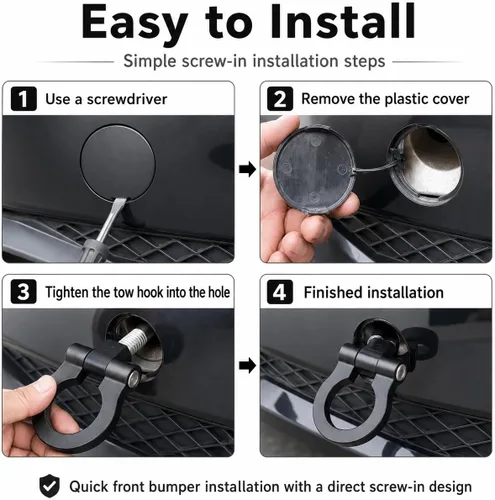 Easy to Install

Simple screw-in installation steps

1 Use a screwdriver

2 Remove the plastic cover

3 Tighten the tow hook into the hole

4 Finished installation

Quick front bumper installation with a direct screw-in design