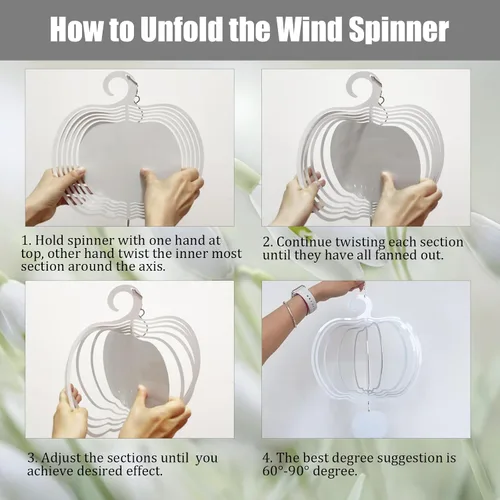 How to Unfold the Wind Spinner

1. Hold spinner with one hand at top, other hand twist the inner most section around the axis.

2. Continue twisting each section until they have all fanned out.

3. Adjust the sections until you achieve desired effect.

4. The best degree suggestion is 60°-90° degree.