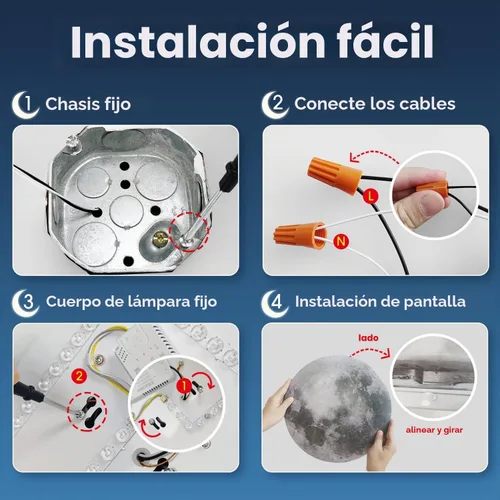 Instalación fácil

1 Chasis fijo

2 Conecte los cables

L

N

3 Cuerpo de lámpara fijo

2

1

4 Instalación de pantalla

lado

alinear y girar