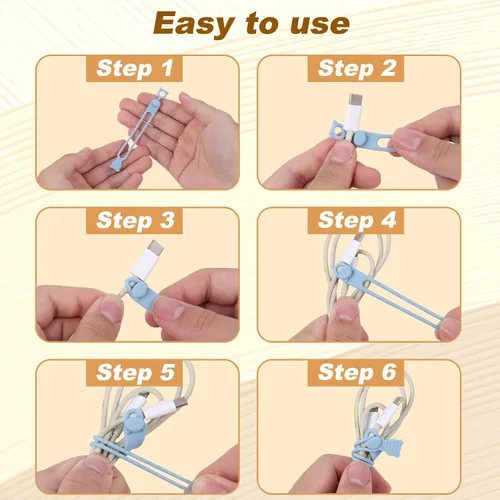 Easy to use

Step 1

Step 2

Step 3

Step 4

Step 5

Step 6