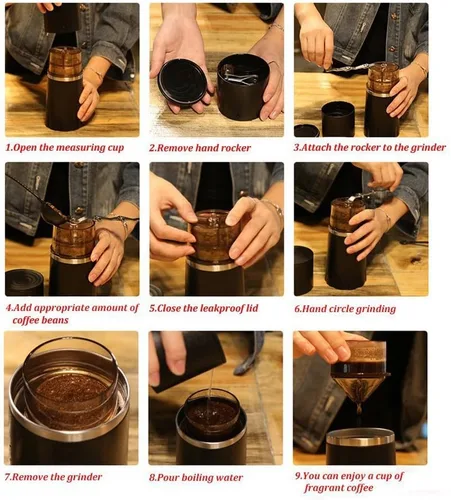 1.Open the measuring cup

2.Remove hand rocker

3.Attach the rocker to the grinder

4.Add appropriate amount of coffee beans

5.Close the leakproof lid

6.Hand circle grinding

7.Remove the grinder

8.Pour boiling water

9.You can enjoy a cup of fragrant coffee