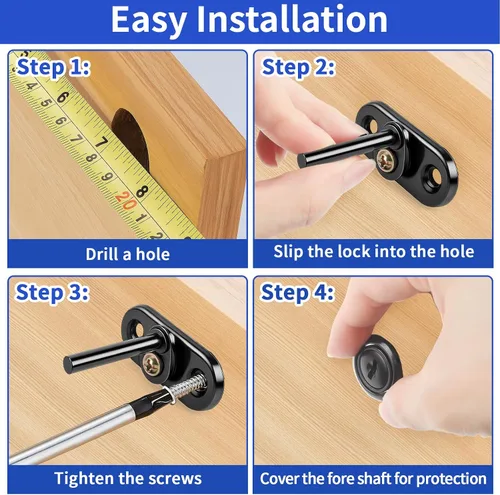 Easy Installation

Step 1:

4 5 6 7 8 9 20 1 2
6 7 8

Drill a hole

Step 2:

Slip the lock into the hole

Step 3:

Tighten the screws

Step 4:

Cover the fore shaft for protection