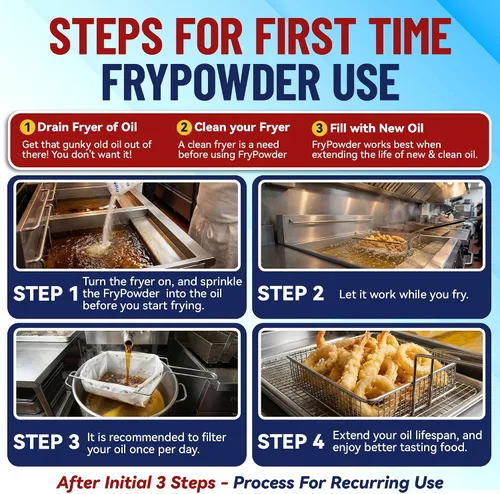 STEPS FOR FIRST TIME
FRYPOWDER USE

1 Drain Fryer of Oil
Get that gunky old oil out of there! You don't want it!

2 Clean your Fryer
A clean fryer is a need before using FryPowder

3 Fill with New Oil
FryPowder works best when extending the life of new & clean oil.

STEP 1 Turn the fryer on, and sprinkle the FryPowder into the oil before you start frying.

STEP 2 Let it work while you fry.

STEP 3 It is recommended to filter your oil once per day.

STEP 4 Extend your oil lifespan, and enjoy better tasting food.

After Initial 3 Steps - Process For Recurring Use