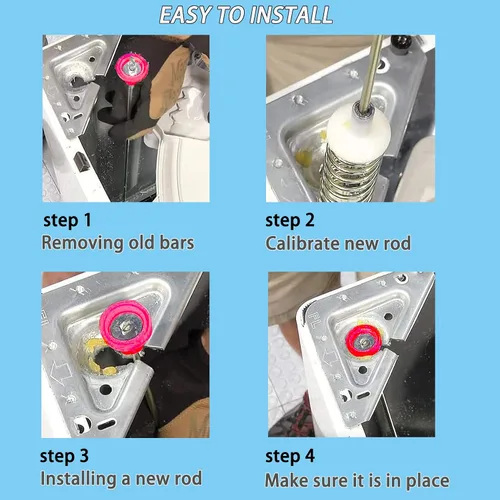 EASY TO INSTALL

step 1
Removing old bars

step 2
Calibrate new rod

step 3
Installing a new rod

step 4
Make sure it is in place