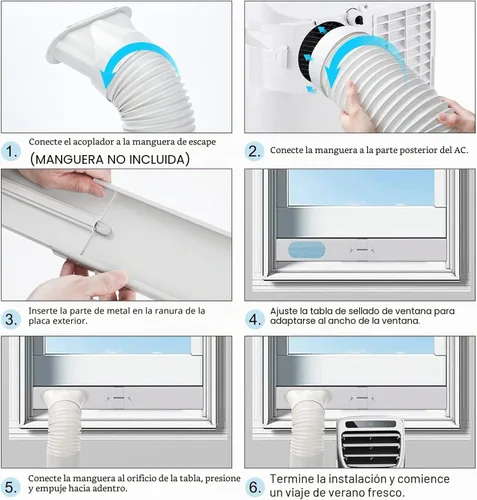 1. Conecte el acoplador a la manguera de escape
(MANGUERA NO INCLUIDA)

2. Conecte la manguera a la parte posterior del AC.

3. Inserte la parte de metal en la ranura de la placa exterior.

4. Ajuste la tabla de sellado de ventana para adaptarse al ancho de la ventana.

5. Conecte la manguera al orificio de la tabla, presione y empuje hacia adentro.

6. Termine la instalación y comience un viaje de verano fresco.