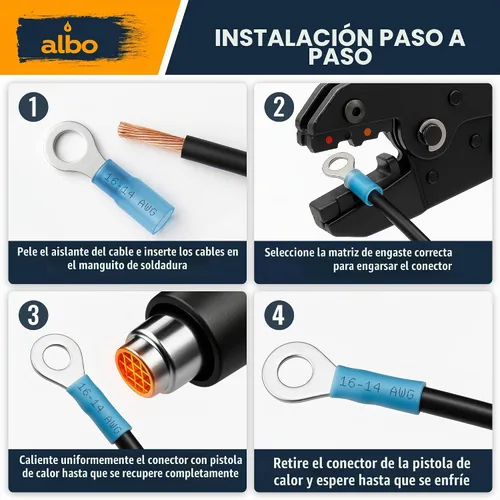 albo

INSTALACIÓN PASO A PASO

1

16-14 AWG

Pele el aislante del cable e inserte los cables en el manguito de soldadura

2

Seleccione la matriz de engaste correcta para engarsar el conector

3

16-14 AWG

Caliente uniformemente el conector con pistola de calor hasta que se recupere completamente

4

16-14 AWG

Retire el conector de la pistola de calor y espere hasta que se enfríe