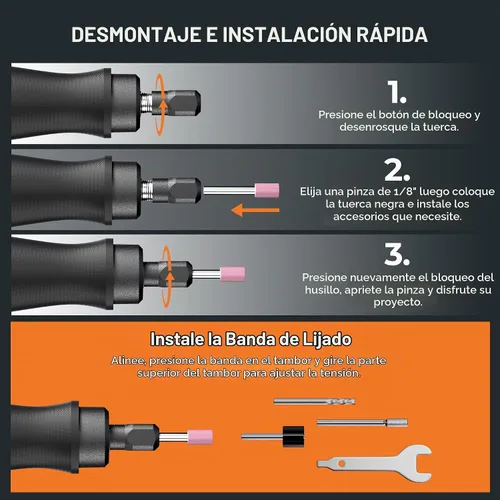 DESMONTAJE E INSTALACIÓN RÁPIDA

1.

Presione el botón de bloqueo y desenrosque la tuerca.

2.

Elija una pinza de 1/8" luego coloque la tuerca negra e instale los accesorios que necesite.

3.

Presione nuevamente el bloqueo del husillo, apriete la pinza y disfrute su proyecto.

Instale la Banda de Lijado

Alinee, presione la banda en el tambor y gire la parte superior del tambor para ajustar la tensión.