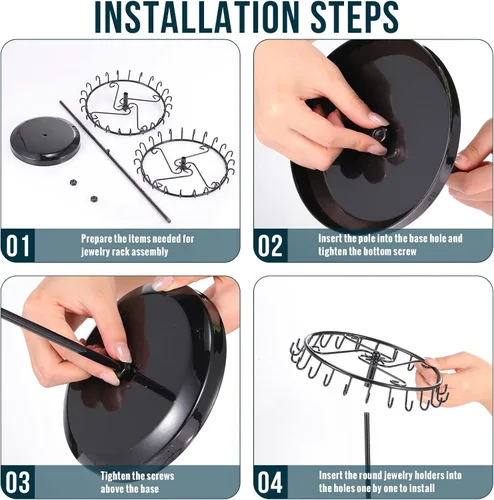 INSTALLATION STEPS

01 Prepare the items needed for jewelry rack assembly

02 Insert the pole into the base hole and tighten the bottom screw

03 Tighten the screws above the base

04 Insert the round jewelry holders into the holes one by one to install