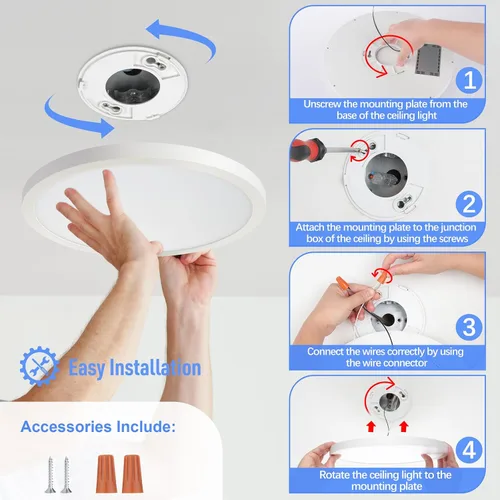 Easy Installation

Accessories Include:

1
Unscrew the mounting plate from the base of the ceiling light

2
Attach the mounting plate to the junction box of the ceiling by using the screws

3
Connect the wires correctly by using the wire connector

4
Rotate the ceiling light to the mounting plate