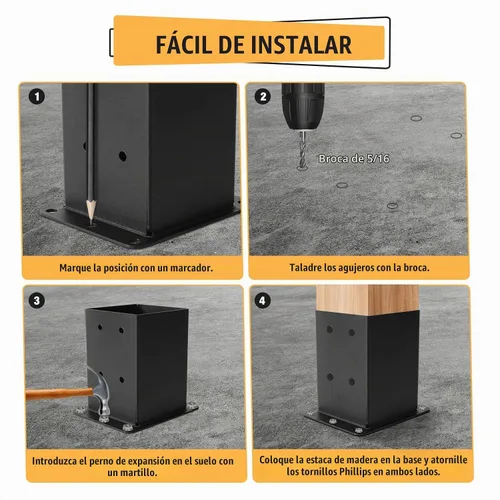 FÁCIL DE INSTALAR

1

Marque la posición con un marcador.

2

Broca de 5/16

Taladre los agujeros con la broca.

3

Introduzca el perno de expansión en el suelo con un martillo.

4

Coloque la estaca de madera en la base y atornille los tornillos Phillips en ambos lados.