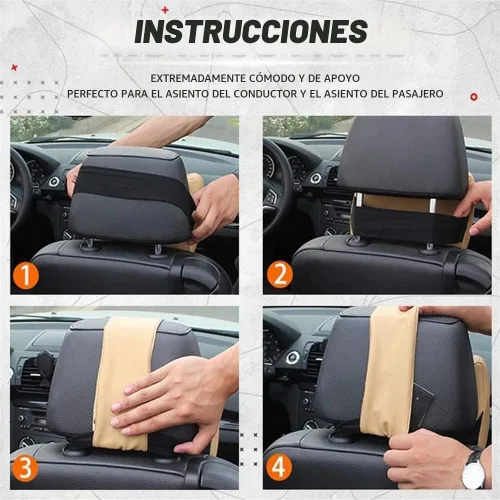 INSTRUCCIONES

EXTREMADAMENTE CÓMODO Y DE APOYO
PERFECTO PARA EL ASIENTO DEL CONDUCTOR Y EL ASIENTO DEL PASAJERO

1

2

3

4