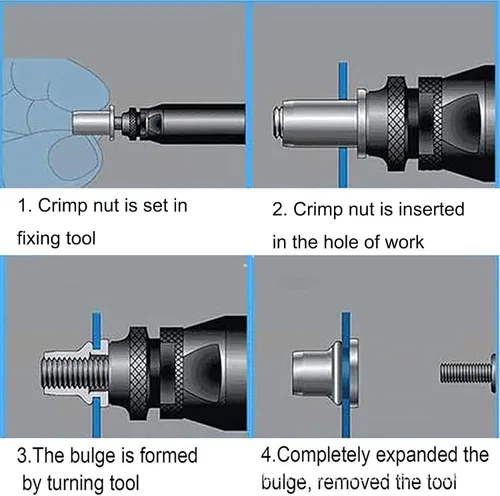 1. Crimp nut is set in fixing tool

2. Crimp nut is inserted in the hole of work

3.The bulge is formed by turning tool

4.Completely expanded the bulge, removed the tool