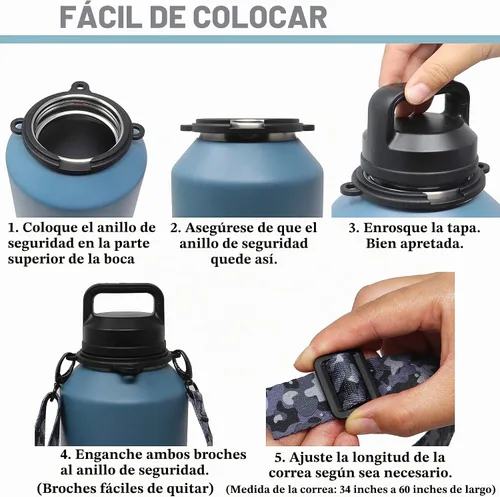 FÁCIL DE COLOCAR

1. Coloque el anillo de seguridad en la parte superior de la boca

2. Asegúrese de que el anillo de seguridad quede así.

3. Enrosque la tapa. Bien apretada.

4. Enganche ambos broches al anillo de seguridad. (Broches fáciles de quitar)

5. Ajuste la longitud de la correa según sea necesario. (Medida de la correa: 34 inches a 60 inches de largo)