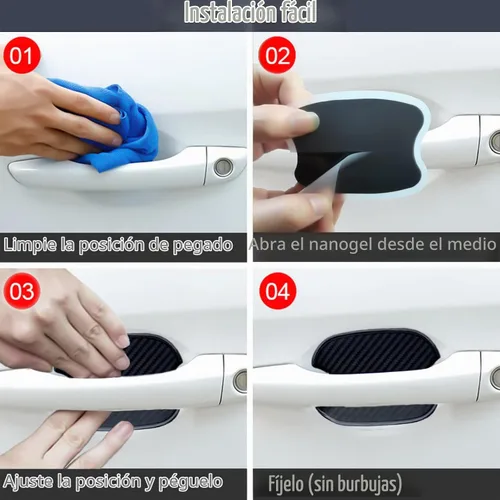 Instalación fácil

01

Limpie la posición de pegado

02

Abra el nanogel desde el medio

03

Ajuste la posición y péguelo

04

Fíjelo (sin burbujas)