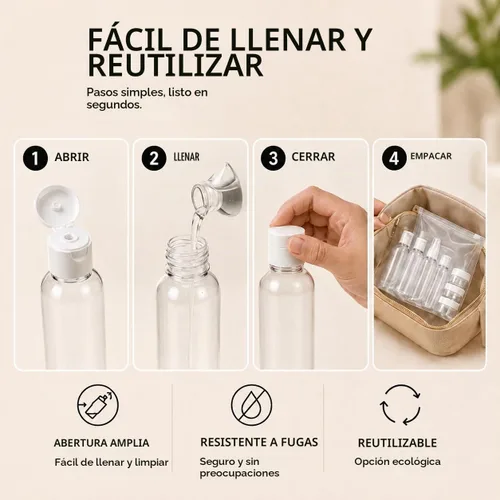 FÁCIL DE LLENAR Y REUTILIZAR

Pasos simples, listo en segundos.

1 ABRIR

2 LLENAR

3 CERRAR

4 EMPACAR

ABERTURA AMPLIA
Fácil de llenar y limpiar

RESISTENTE A FUGAS
Seguro y sin preocupaciones

REUTILIZABLE
Opción ecológica