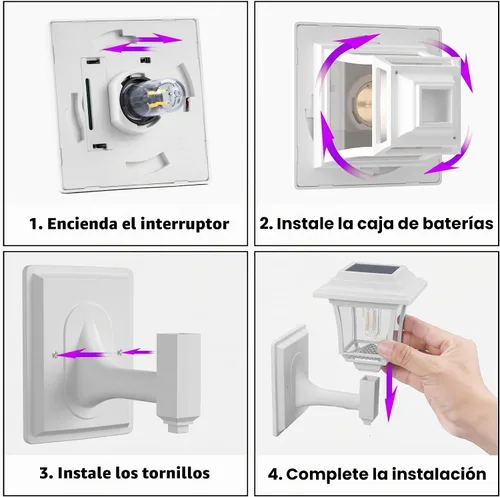 1. Encienda el interruptor

2. Instale la caja de baterías

3. Instale los tornillos

4. Complete la instalación