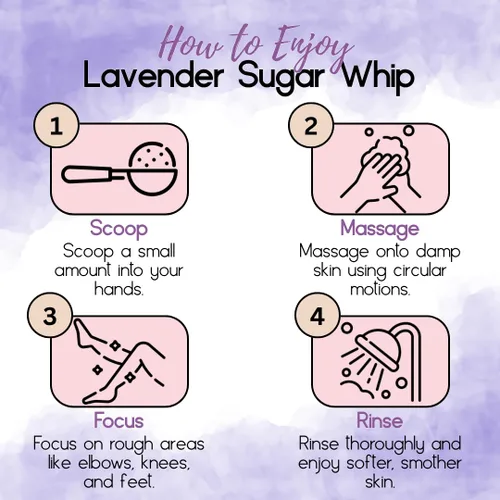 How to Enjoy
Lavender Sugar Whip

1
Scoop
Scoop a small amount into your hands.

2
Massage
Massage onto damp skin using circular motions.

3
Focus
Focus on rough areas like elbows, knees, and feet.

4
Rinse
Rinse thoroughly and enjoy softer, smother skin.