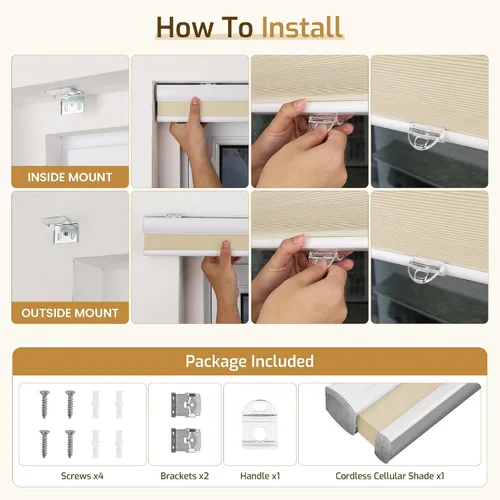 How To Install

INSIDE MOUNT

OUTSIDE MOUNT

Package Included

Screws x4

Brackets x2

Handle x1

Cordless Cellular Shade x1