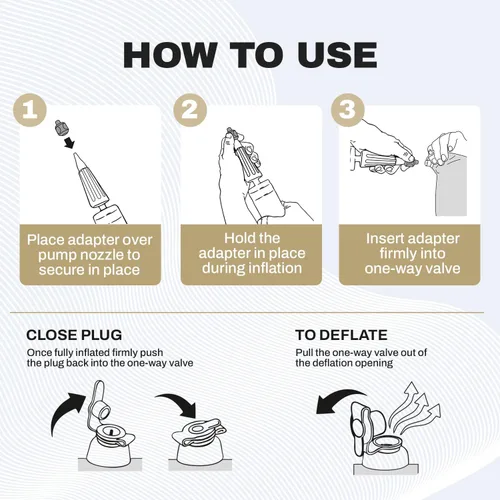 HOW TO USE

1

Place adapter over pump nozzle to secure in place

2

Hold the adapter in place during inflation

3

Insert adapter firmly into one-way valve

CLOSE PLUG

Once fully inflated firmly push the plug back into the one-way valve

TO DEFLATE

Pull the one-way valve out of the deflation opening