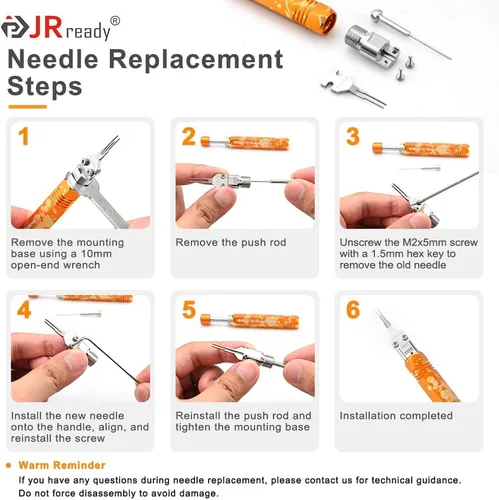 JRready®

Needle Replacement Steps

1

Remove the mounting base using a 10mm open-end wrench

2

Remove the push rod

3

Unscrew the M2x5mm screw with a 1.5mm hex key to remove the old needle

4

Install the new needle onto the handle, align, and reinstall the screw

5

Reinstall the push rod and tighten the mounting base

6

Installation completed

Warm Reminder

If you have any questions during needle replacement, please contact us for technical guidance. Do not force disassembly to avoid damage.