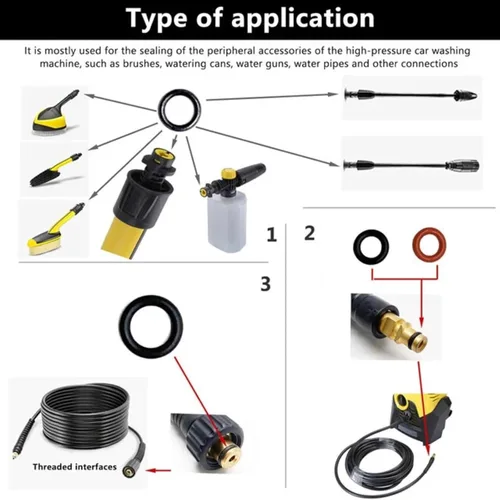 Type of application

It is mostly used for the sealing of the peripheral accessories of the high-pressure car washing machine, such as brushes, watering cans, water guns, water pipes and other connections

1

2

3

Threaded interfaces