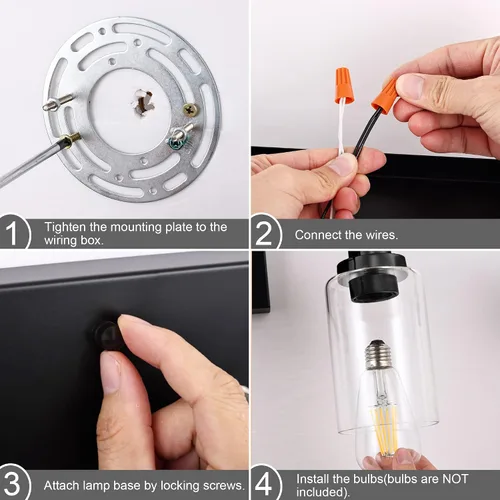 1 Tighten the mounting plate to the wiring box.

2 Connect the wires.

3 Attach lamp base by locking screws.

4 Install the bulbs(bulbs are NOT included).