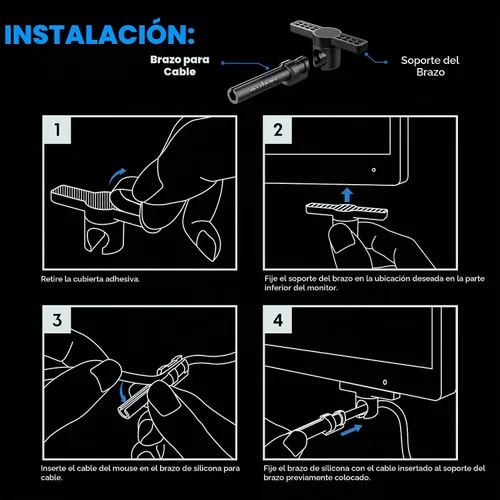 INSTALACIÓN:

Brazo para Cable

Soporte del Brazo

1

Retire la cubierta adhesiva.

2

Fije el soporte del brazo en la ubicación deseada en la parte inferior del monitor.

3

Inserte el cable del mouse en el brazo de silicona para cable.

4

Fije el brazo de silicona con el cable insertado al soporte del brazo previamente colocado.