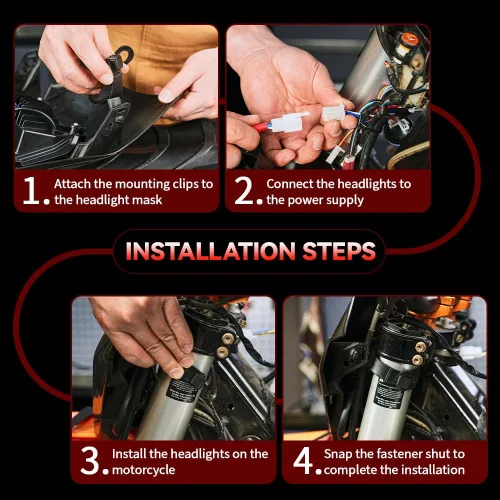 1. Attach the mounting clips to the headlight mask

2. Connect the headlights to the power supply

INSTALLATION STEPS

3. Install the headlights on the motorcycle

4. Snap the fastener shut to complete the installation