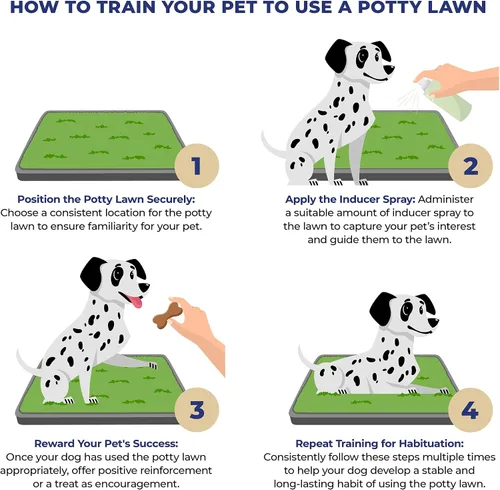 HOW TO TRAIN YOUR PET TO USE A POTTY LAWN

1

Position the Potty Lawn Securely: Choose a consistent location for the potty lawn to ensure familiarity for your pet.

2

Apply the Inducer Spray: Administer a suitable amount of inducer spray to the lawn to capture your pet's interest and guide them to the lawn.

3

Reward Your Pet's Success: Once your dog has used the potty lawn appropriately, offer positive reinforcement or a treat as encouragement.

4

Repeat Training for Habituation: Consistently follow these steps multiple times to help your dog develop a stable and long-lasting habit of using the potty lawn.