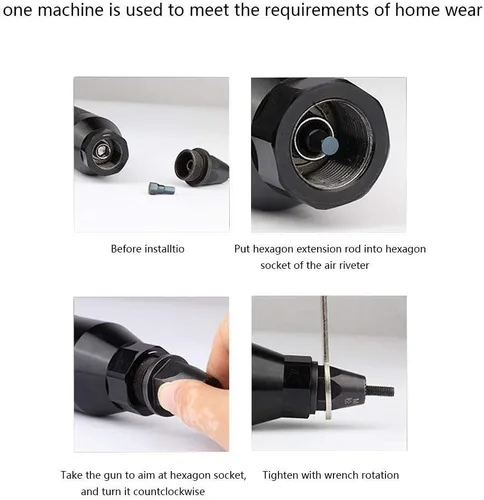 one machine is used to meet the requirements of home wear

Before installtio

Put hexagon extension rod into hexagon socket of the air riveter

Take the gun to aim at hexagon socket, and turn it countclockwise

Tighten with wrench rotation