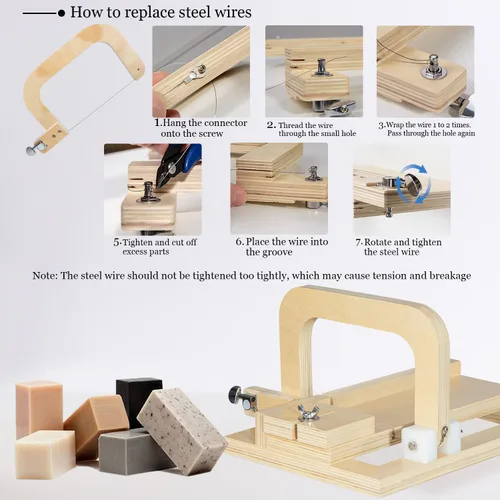 How to replace steel wires

1.Hang the connector onto the screw

2. Thread the wire through the small hole

3.Wrap the wire 1 to 2 times. Pass through the hole again

5.Tighten and cut off excess parts

6. Place the wire into the groove

7.Rotate and tighten the steel wire

Note: The steel wire should not be tightened too tightly, which may cause tension and breakage