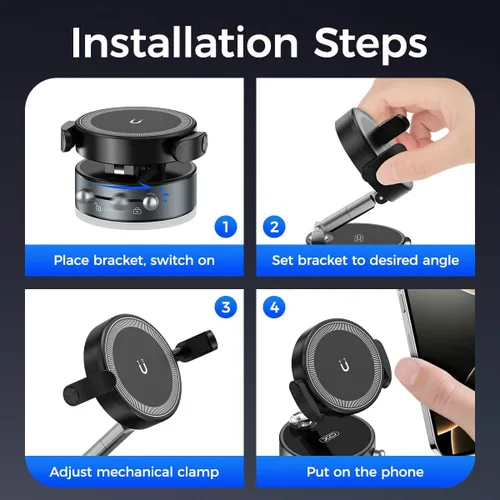 Installation Steps

1
Place bracket, switch on

2
Set bracket to desired angle

3
Adjust mechanical clamp

4
Put on the phone