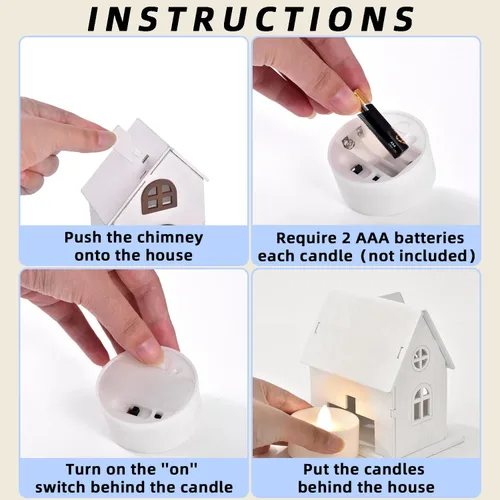 INSTRUCTIONS

Push the chimney onto the house

Require 2 AAA batteries each candle (not included)

Turn on the "on" switch behind the candle

Put the candles behind the house