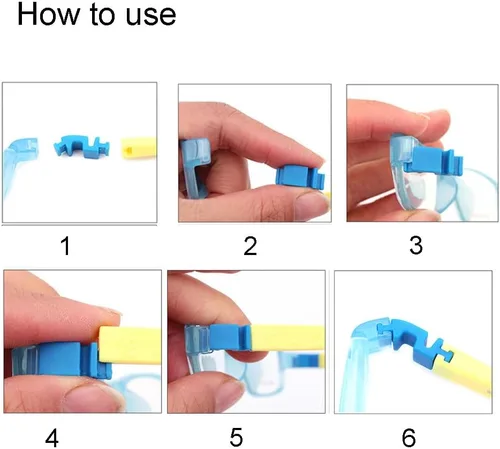 How to use

1

2

3

4

5

6